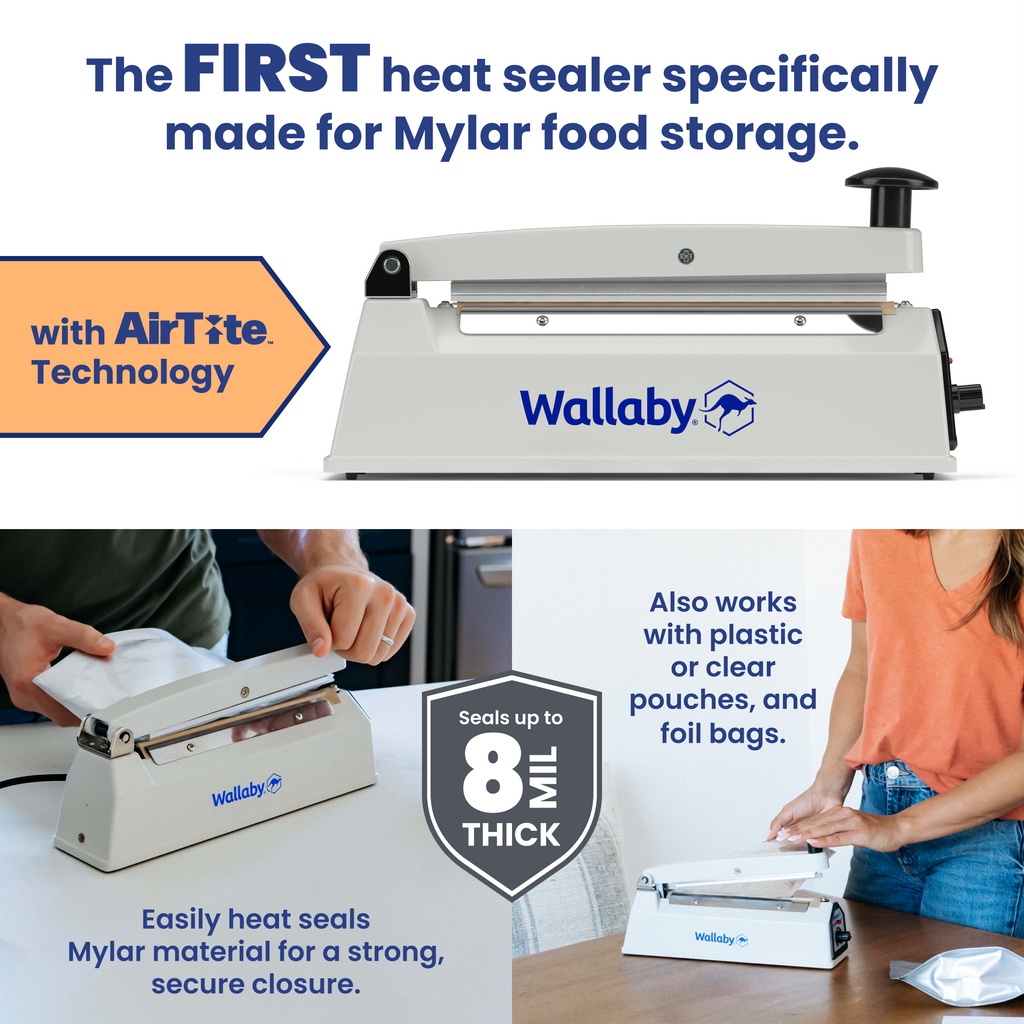 The FIRST heat sealer specifically made for Mylar food storage.

with AirTite™ Technology

Wallaby®

Wallaby

Seals up to 8 MIL THICK

Also works with plastic or clear pouches, and foil bags.

Wallaby

Easily heat seals Mylar material for a strong, secure closure.